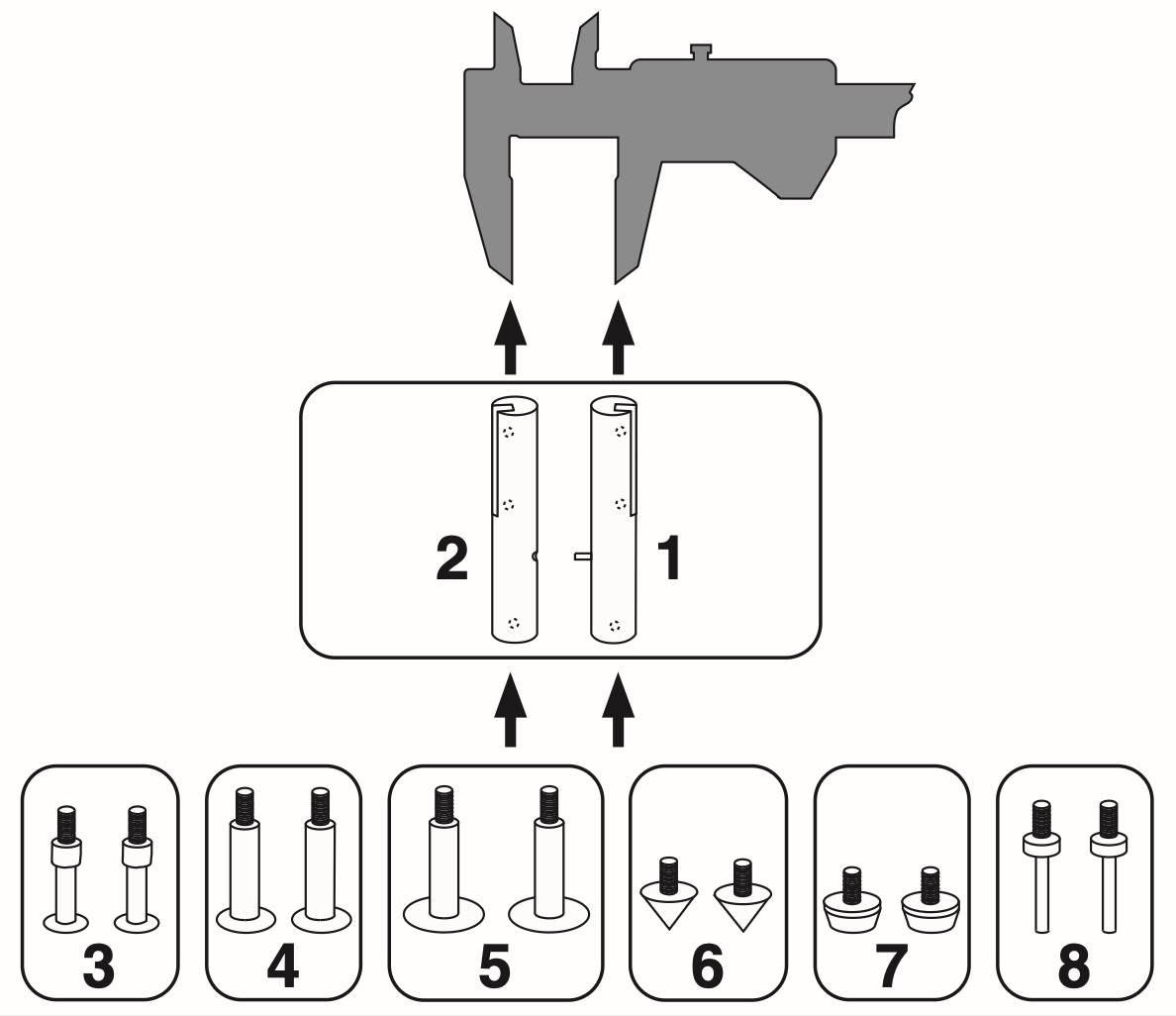 2
1
3
4
5
6
7
8