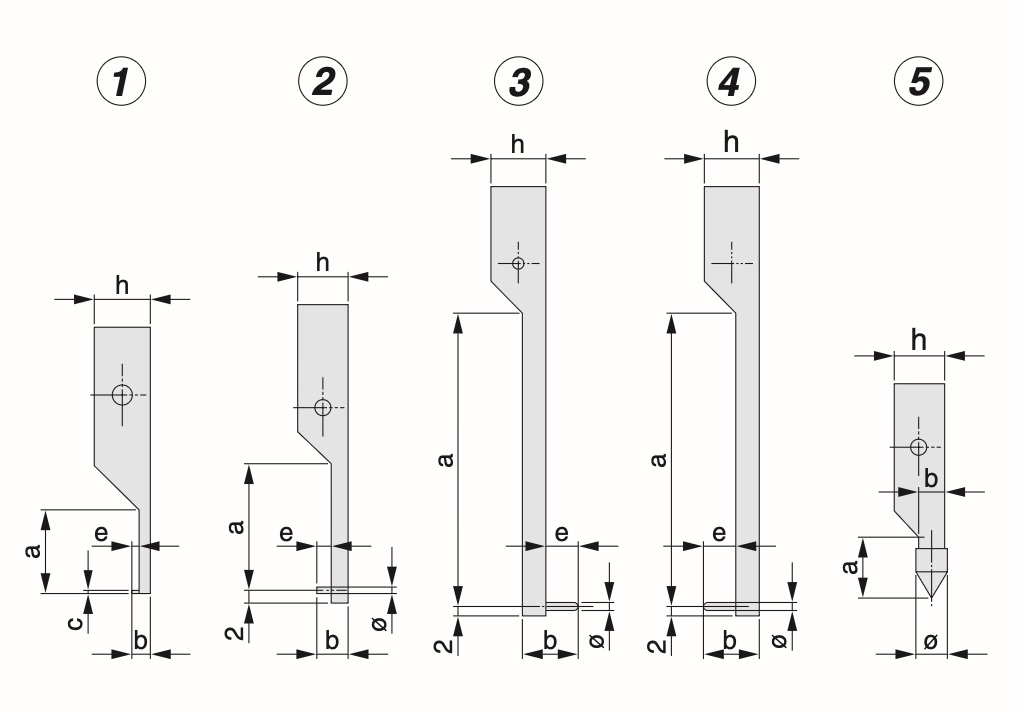 1
2
3
4
5

h
a
e
c
b

h
a
e
2
b
ø

h
a
e
2
b
ø

h
a
e
2
b
ø

h
b
a
ø