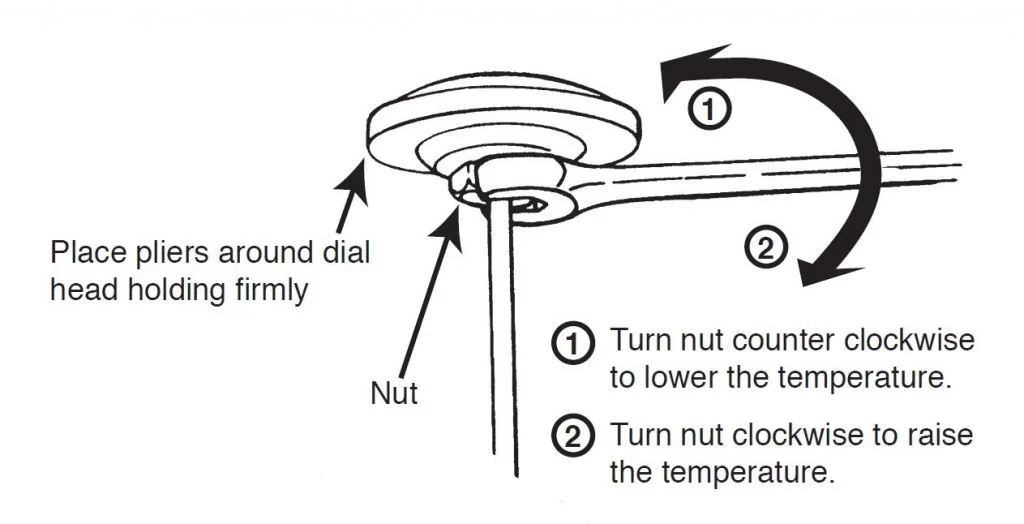 1

2

Place pliers around dial head holding firmly

Nut

1 Turn nut counter clockwise to lower the temperature.

2 Turn nut clockwise to raise the temperature.